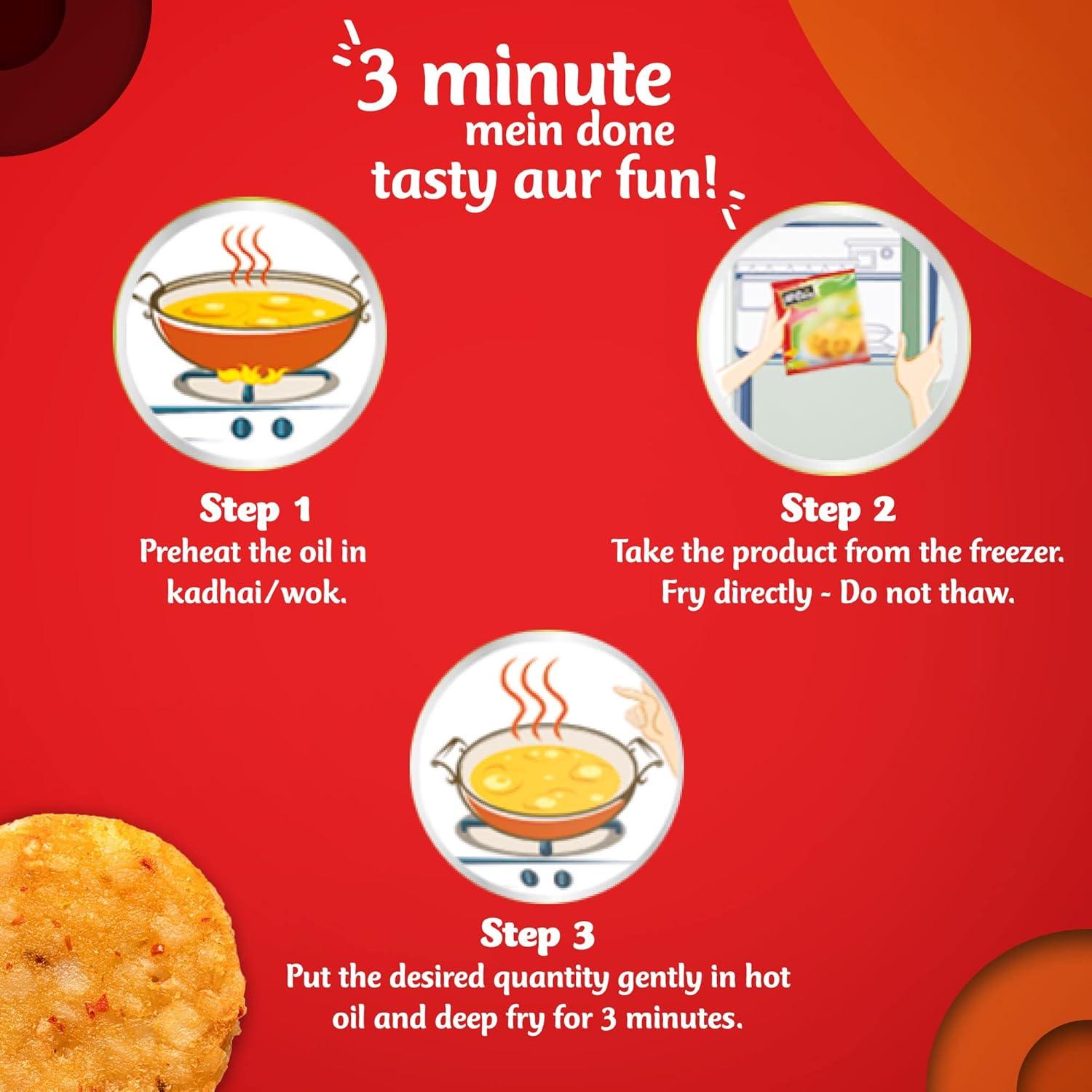 3 minute
mein done
tasty aur fun!

Step 1
Preheat the oil in kadhai/wok.

Step 2
Take the product from the freezer. Fry directly - Do not thaw.

Step 3
Put the desired quantity gently in hot oil and deep fry for 3 minutes.