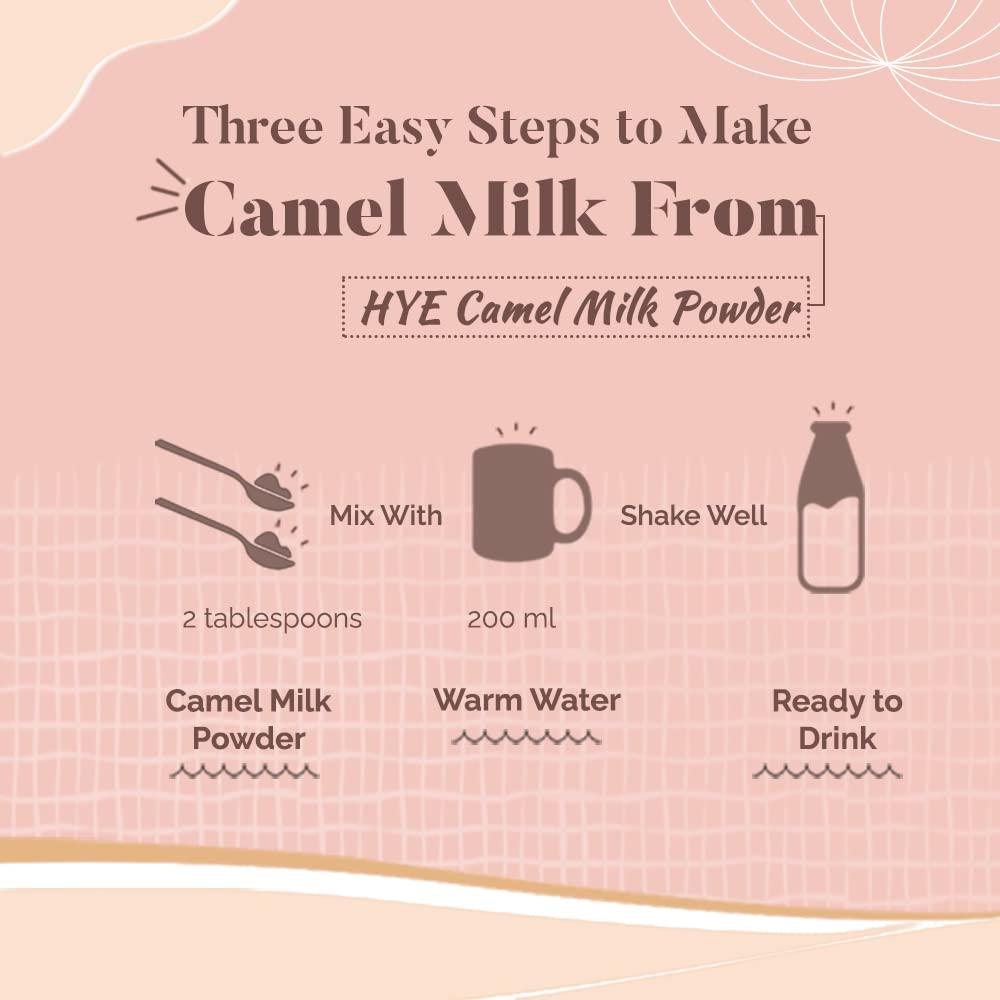 Three Easy Steps to Make

Camel Milk From

HYE Camel Milk Powder

Mix With

Shake Well

2 tablespoons

200 ml

Camel Milk Powder

Warm Water

Ready to Drink